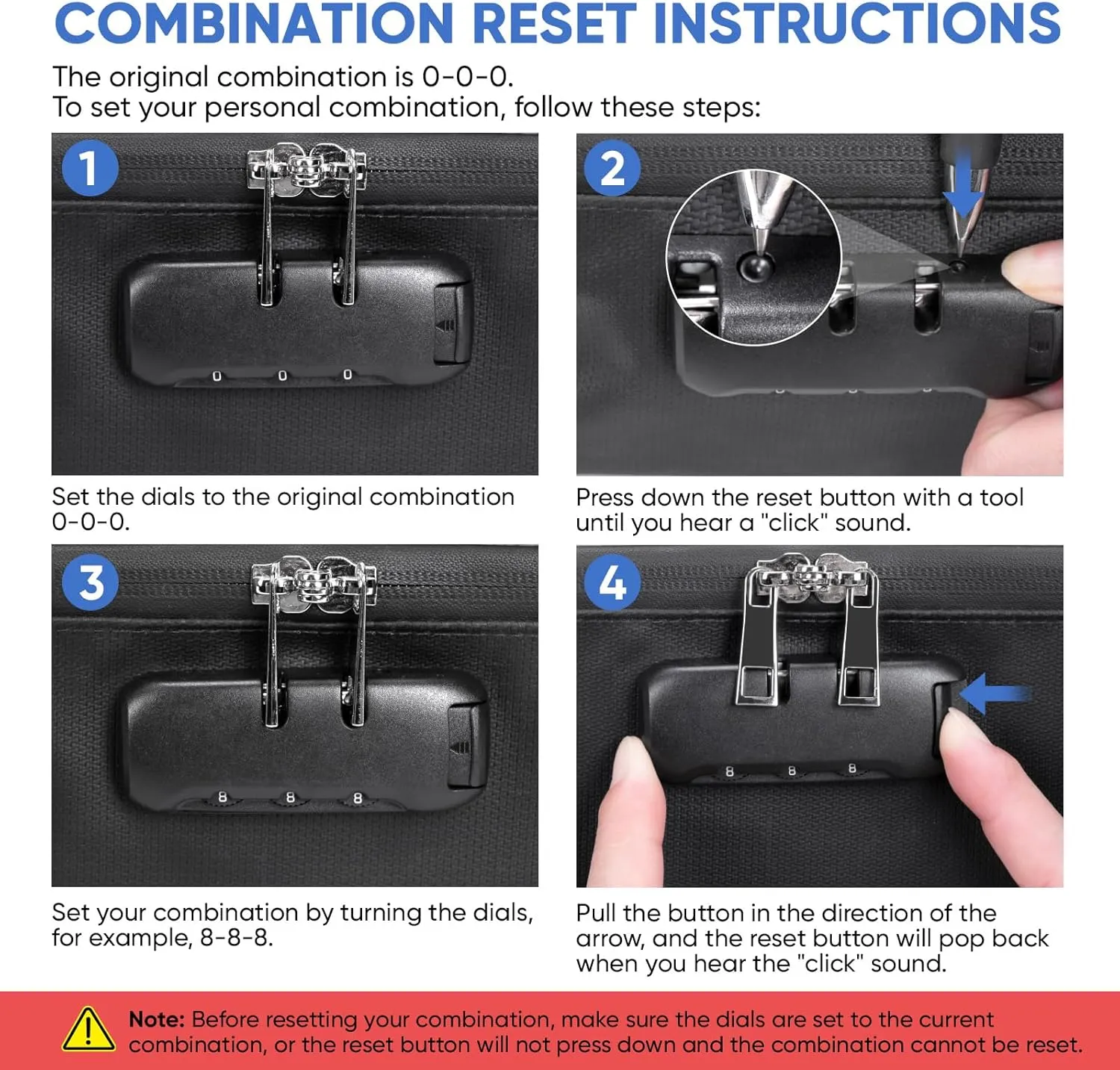 COMBINATION RESET INSTRUCTIONS

The original combination is 0-0-0.
To set your personal combination, follow these steps:

1

0 0 0

Set the dials to the original combination 0-0-0.

2

Press down the reset button with a tool until you hear a "click" sound.

3

8 8 8

Set your combination by turning the dials, for example, 8-8-8.

4

8 8 8

Pull the button in the direction of the arrow, and the reset button will pop back when you hear the "click" sound.

Note: Before resetting your combination, make sure the dials are set to the current combination, or the reset button will not press down and the combination cannot be reset.