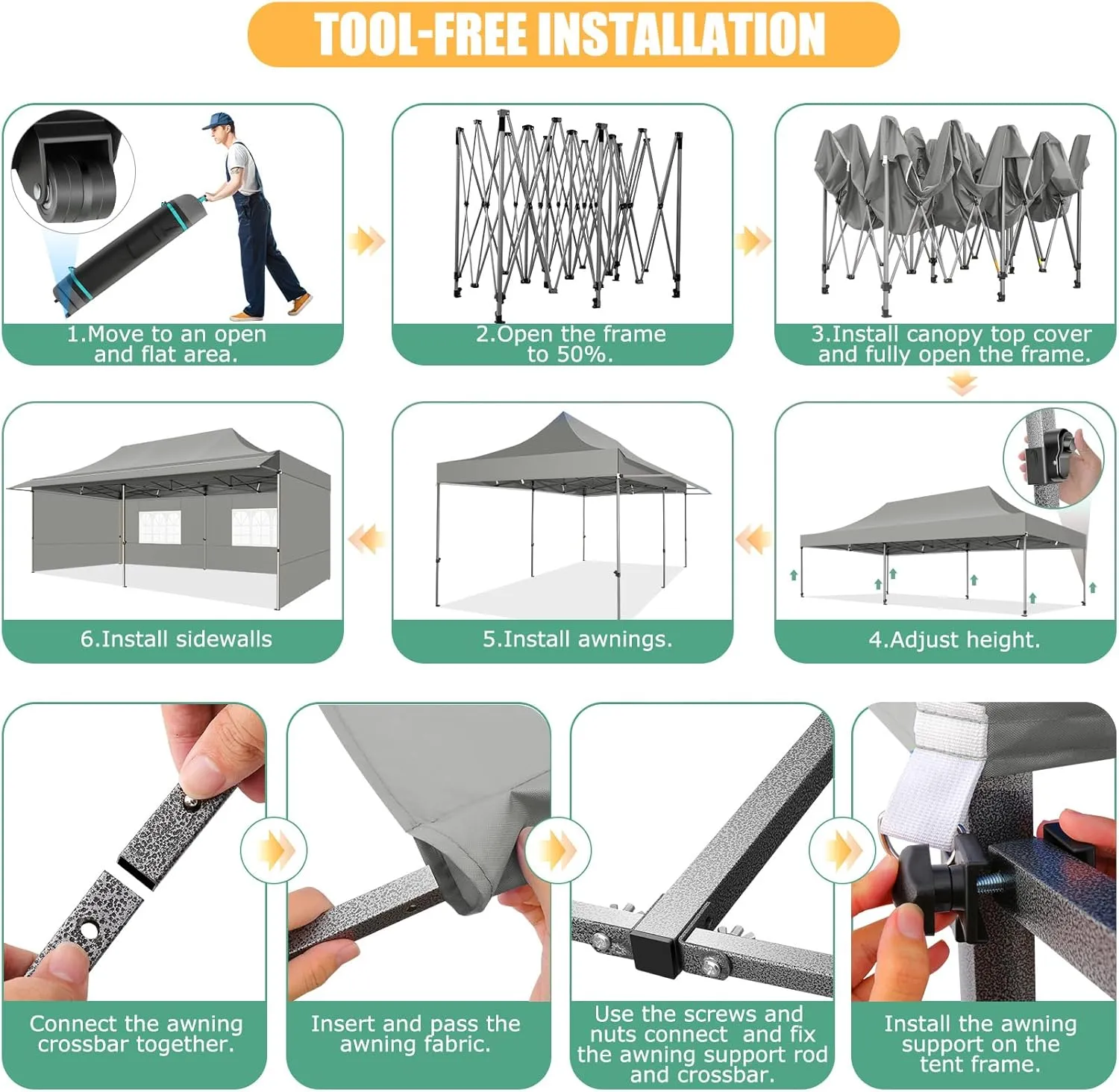 TOOL-FREE INSTALLATION

1.Move to an open and flat area.

2.Open the frame to 50%.

3.Install canopy top cover and fully open the frame.

4.Adjust height.

5.Install awnings.

6.Install sidewalls

Connect the awning crossbar together.

Insert and pass the awning fabric.

Use the screws and nuts connect and fix the awning support rod and crossbar.

Install the awning support on the tent frame.